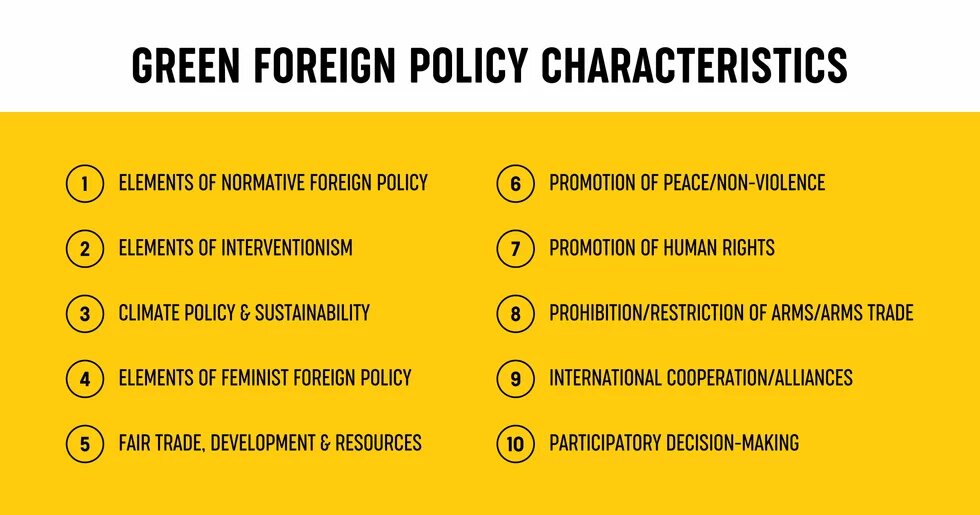 GREEN FOREIGN POLICY CHARACTERISTICS

1 ELEMENTS OF NORMATIVE FOREIGN POLICY

2 ELEMENTS OF INTERVENTIONISM

3 CLIMATE POLICY & SUSTAINABILITY

4 ELEMENTS OF FEMINIST FOREIGN POLICY

5 FAIR TRADE, DEVELOPMENT & RESOURCES

6 PROMOTION OF PEACE/NON-VIOLENCE

7 PROMOTION OF HUMAN RIGHTS

8 PROHIBITION/RESTRICTION OF ARMS/ARMS TRADE

9 INTERNATIONAL COOPERATION/ALLIANCES

10 PARTICIPATORY DECISION-MAKING